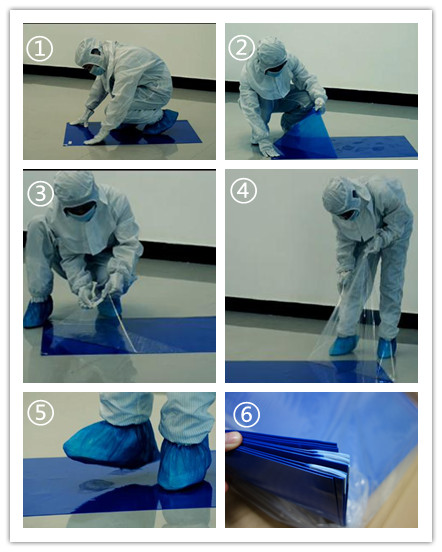 ①
②
③
④
⑤
⑥